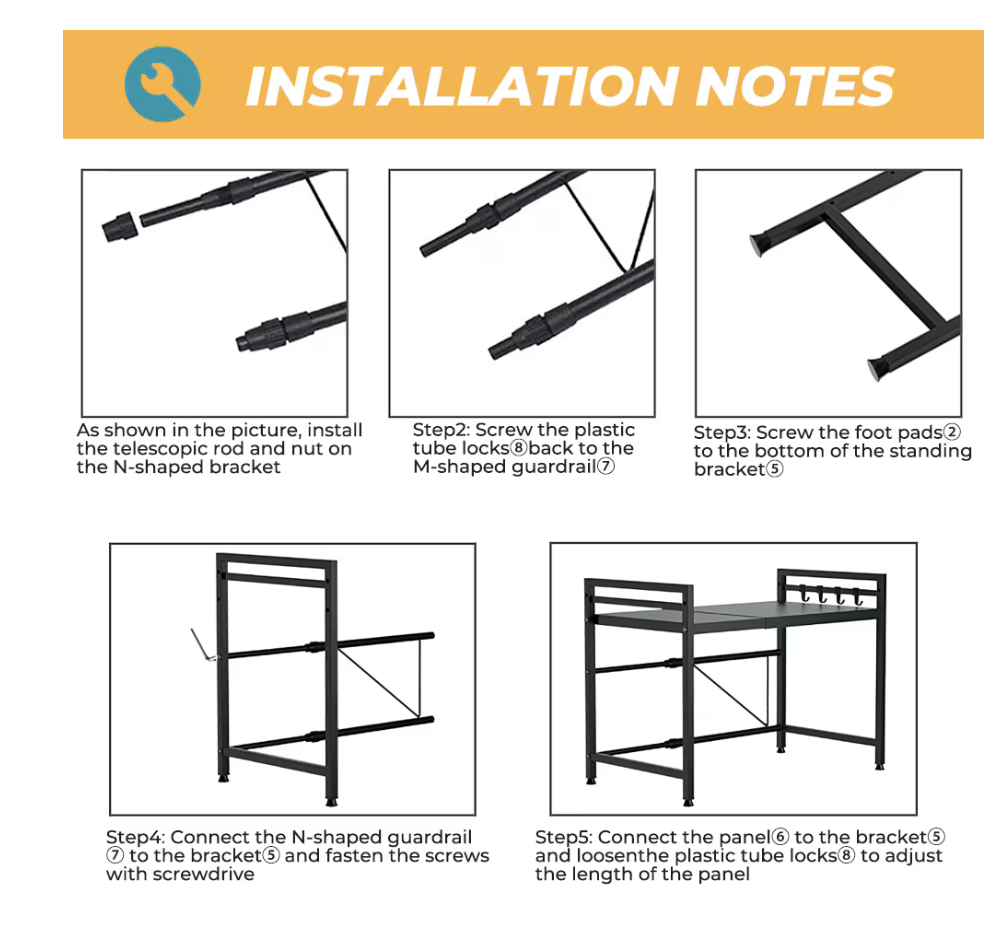 INSTALLATION NOTES

As shown in the picture, install the telescopic rod and nut on the N-shaped bracket

Step2: Screw the plastic tube locks⑧back to the M-shaped guardrail⑦

Step3: Screw the foot pads② to the bottom of the standing bracket⑤

Step4: Connect the N-shaped guardrail ⑦ to the bracket⑤ and fasten the screws with screwdrive

Step5: Connect the panel⑥ to the bracket⑤ and loosenthe plastic tube locks⑧ to adjust the length of the panel